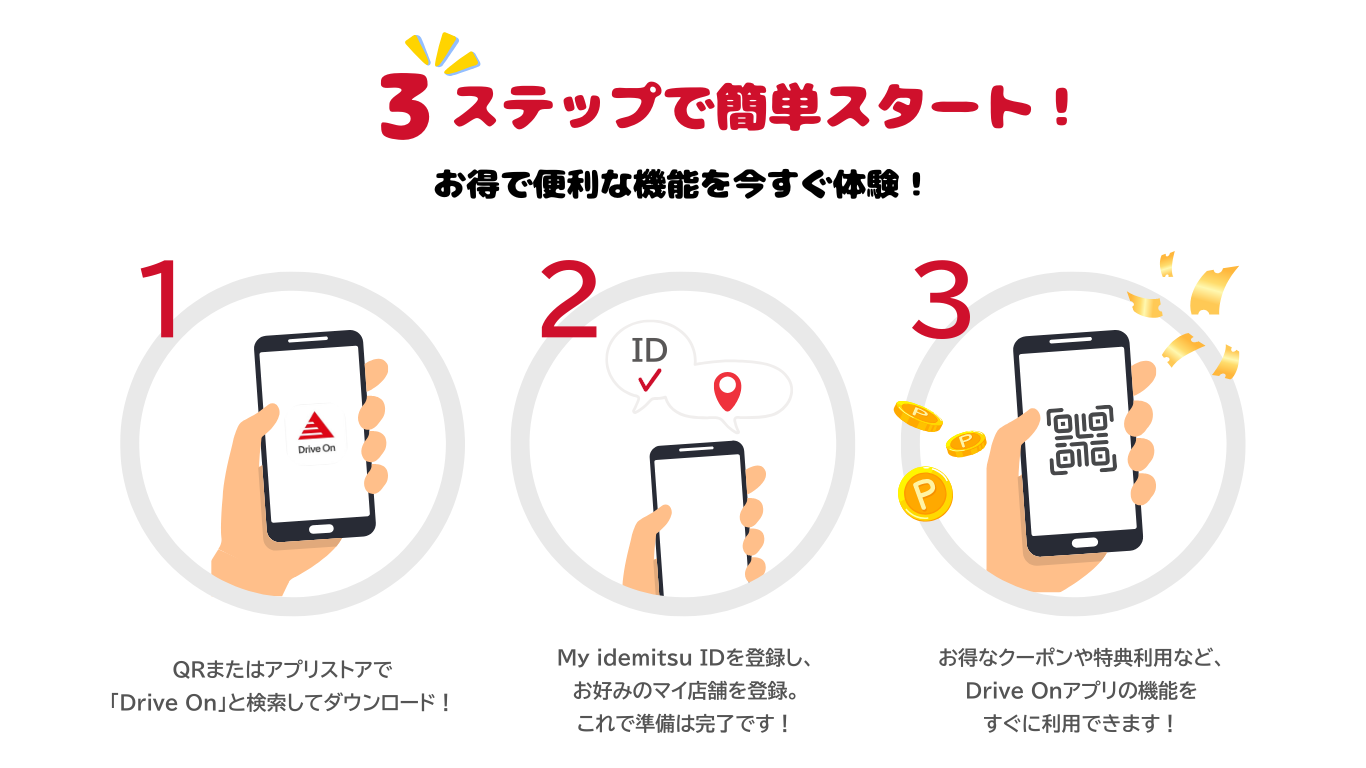 3ステップで簡単スタート！

お得で便利な機能を今すぐ体験！

1

Drive On

QRまたはアプリストアで「Drive On」と検索してダウンロード！

2

ID

My idemitsu IDを登録し、お好みのマイ店舗を登録。これで準備は完了です！

3

P

P

P

お得なクーポンや特典利用など、Drive Onアプリの機能をすぐに利用できます！